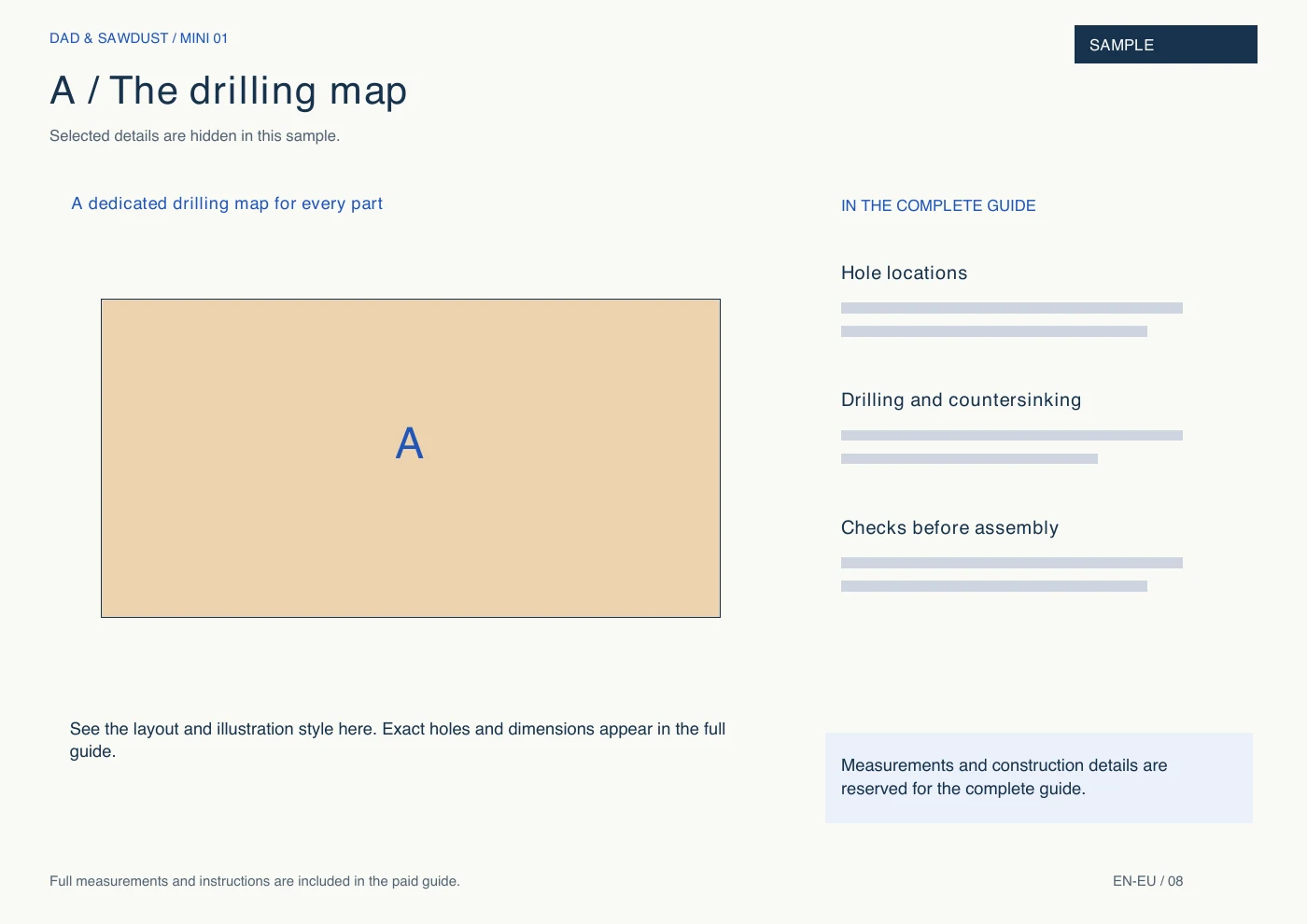 DAD & SAWDUST / MINI 01

SAMPLE

A / The drilling map

Selected details are hidden in this sample.

A dedicated drilling map for every part

A

See the layout and illustration style here. Exact holes and dimensions appear in the full guide.

IN THE COMPLETE GUIDE

Hole locations

Drilling and countersinking

Checks before assembly

Measurements and construction details are reserved for the complete guide.

Full measurements and instructions are included in the paid guide.

EN-EU / 08